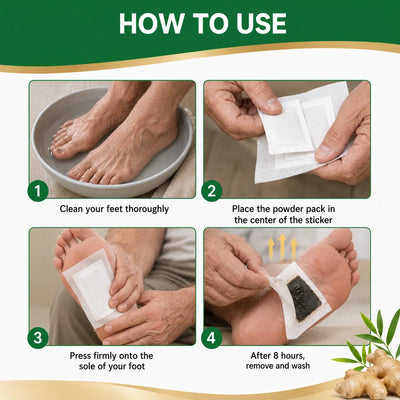 HOW TO USE

1
Clean your feet thoroughly

2
Place the powder pack in the center of the sticker

3
Press firmly onto the sole of your foot

4
After 8 hours, remove and wash